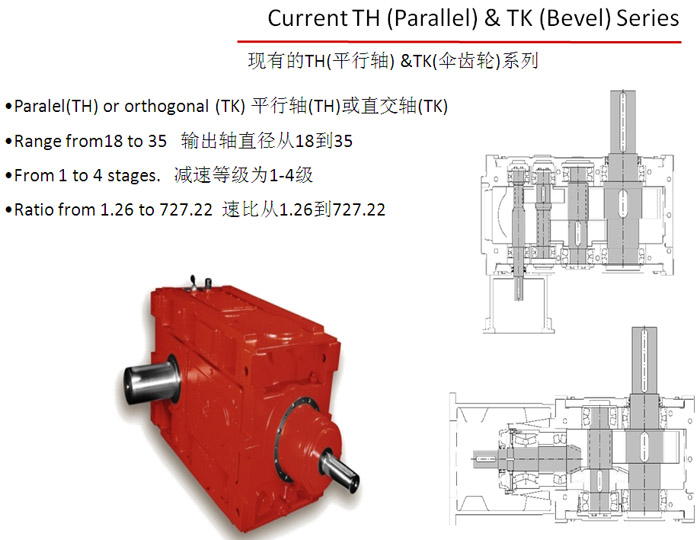 Current TH (Parallel) & TK (Bevel) Series

现有的TH(平行轴) &TK(伞齿轮)系列

•Paralel(TH) or orthogonal (TK) 平行轴(TH)或直交轴(TK)

•Range from18 to 35 输出轴直径从18到35

•From 1 to 4 stages. 减速等级为1-4级

•Ratio from 1.26 to 727.22 速比从1.26到727.22